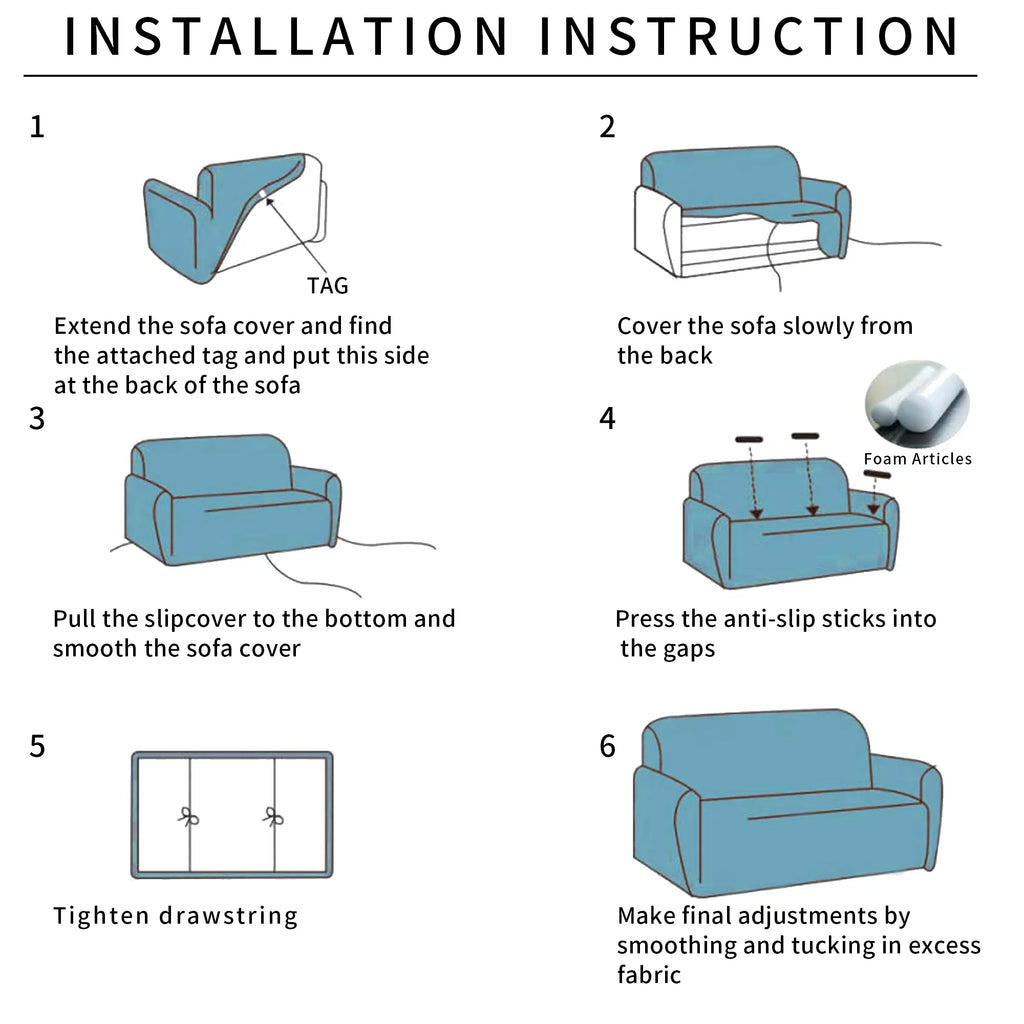 INSTALLATION INSTRUCTION

1

TAG

Extend the sofa cover and find the attached tag and put this side at the back of the sofa

2

Cover the sofa slowly from the back

3

Pull the slipcover to the bottom and smooth the sofa cover

4

Foam Articles

Press the anti-slip sticks into the gaps

5

Tighten drawstring

6

Make final adjustments by smoothing and tucking in excess fabric